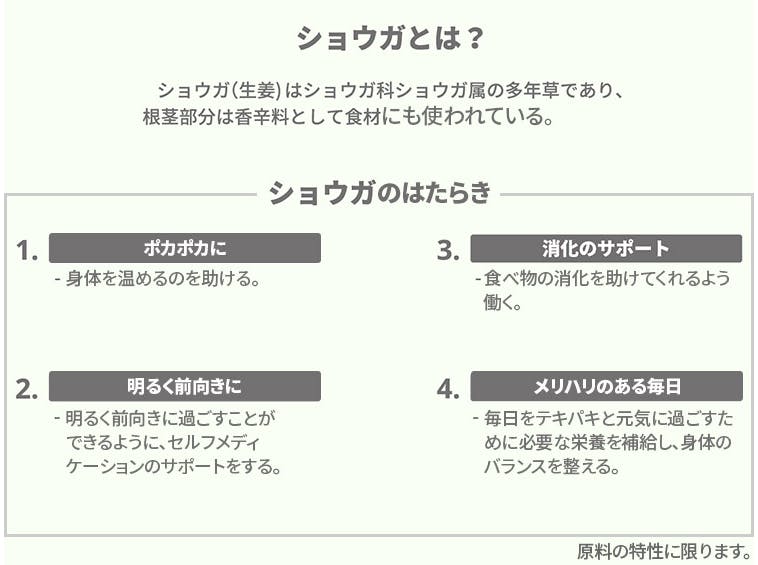 ショウガとは？

ショウガ(生姜)はショウガ科ショウガ属の多年草であり、根茎部分は香辛料として食材にも使われている。

ショウガのはたらき

1. ポカポカに

- 身体を温めるのを助ける。

2. 明るく前向きに

- 明るく前向きに過ごすことができるように、セルフメディケーションのサポートをする。

3. 消化のサポート

- 食べ物の消化を助けてくれるよう働く。

4. メリハリのある毎日

- 毎日をテキパキと元気に過ごすために必要な栄養を補給し、身体のバランスを整える。

原料の特性に限ります。