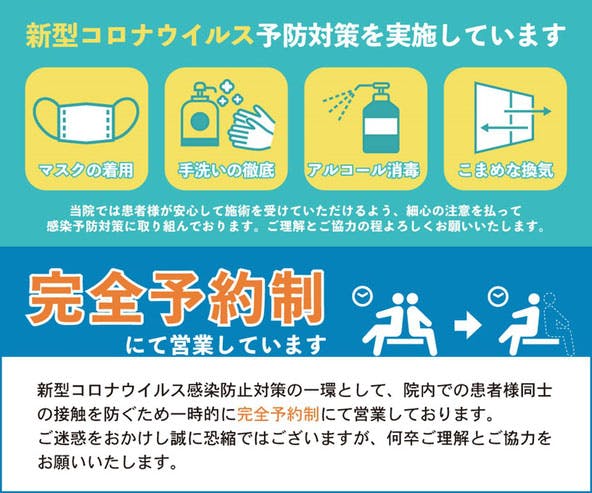 新型コロナウイルス予防対策を実施しています

マスクの着用

手洗いの徹底

アルコール消毒

こまめな換気

当院では患者様が安心して施術を受けていただけるよう、細心の注意を払って感染予防対策に取り組んでおります。ご理解とご協力の程よろしくお願いいたします。

完全予約制
にて営業しています

新型コロナウイルス感染防止対策の一環として、院内での患者様同士の接触を防ぐため一時的に完全予約制にて営業しております。
ご迷惑をおかけし誠に恐縮ではございますが、何卒ご理解とご協力をお願いいたします。