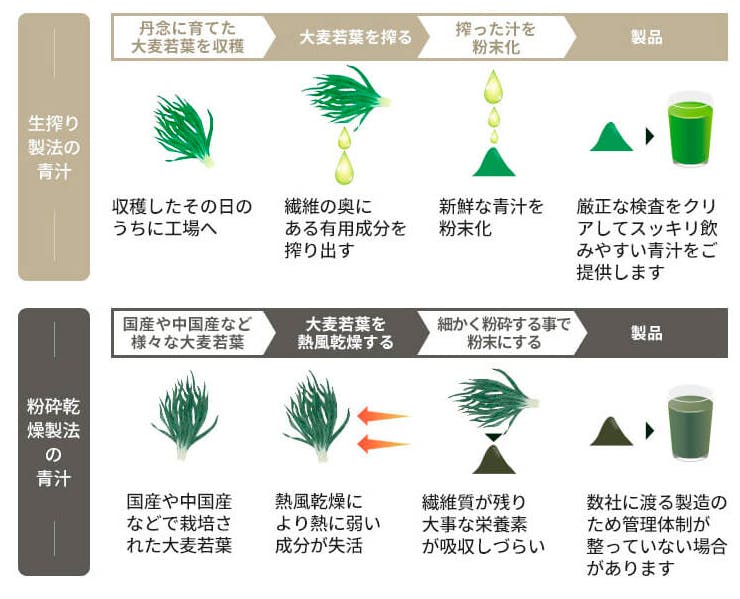 生搾り製法の青汁

丹念に育てた大麦若葉を収穫

大麦若葉を搾る

搾った汁を粉末化

製品

収穫したその日のうちに工場へ

繊維の奥にある有用成分を搾り出す

新鮮な青汁を粉末化

厳正な検査をクリアしてスッキリ飲みやすい青汁をご提供します

粉砕乾燥製法の青汁

国産や中国産など様々な大麦若葉

大麦若葉を熱風乾燥する

細かく粉砕する事で粉末にする

製品

国産や中国産などで栽培された大麦若葉

熱風乾燥により熱に弱い成分が失活

繊維質が残り大事な栄養素が吸収しづらい

数社に渡る製造のため管理体制が整っていない場合があります