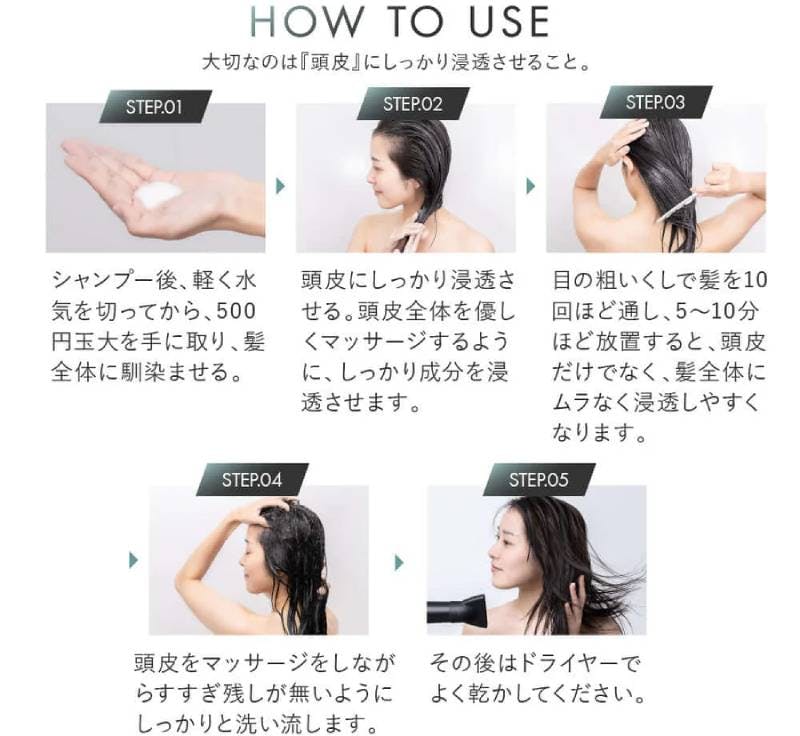 HOW TO USE

大切なのは『頭皮』にしっかり浸透させること。

STEP.01

シャンプー後、軽く水気を切ってから、500円玉大を手に取り、髪全体に馴染ませる。

STEP.02

頭皮にしっかり浸透させる。頭皮全体を優しくマッサージするように、しっかり成分を浸透させます。

STEP.03

目の粗いくしで髪を10回ほど通し、5〜10分ほど放置すると、頭皮だけでなく、髪全体にムラなく浸透しやすくなります。

STEP.04

頭皮をマッサージをしながらすすぎ残しが無いようにしっかりと洗い流します。

STEP.05

その後はドライヤーでよく乾かしてください。