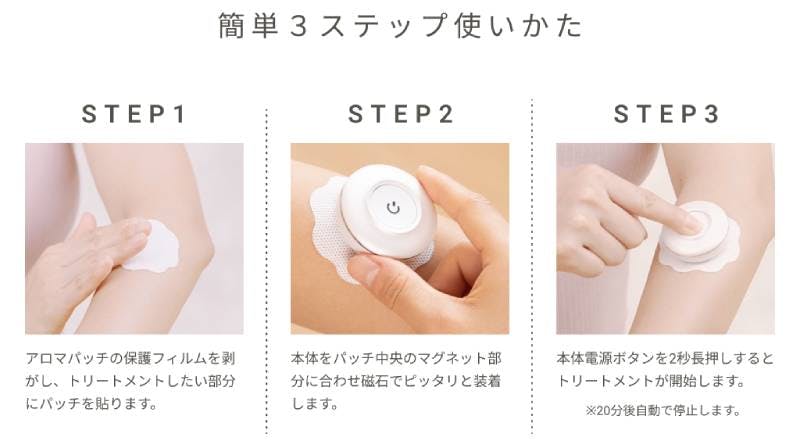 簡単３ステップ使いかた

STEP1

アロマパッチの保護フィルムを剥がし、トリートメントしたい部分にパッチを貼ります。

STEP2

本体をパッチ中央のマグネット部分に合わせ磁石でピッタリと装着します。

STEP3

本体電源ボタンを2秒長押しするとトリートメントが開始します。

※20分後自動で停止します。